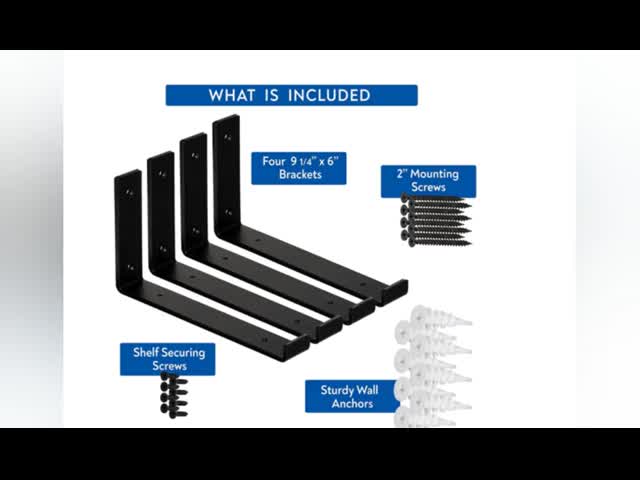 WHAT IS INCLUDED

Four 9 1/4" x 6" Brackets

2" Mounting Screws

Shelf Securing Screws

Sturdy Wall Anchors